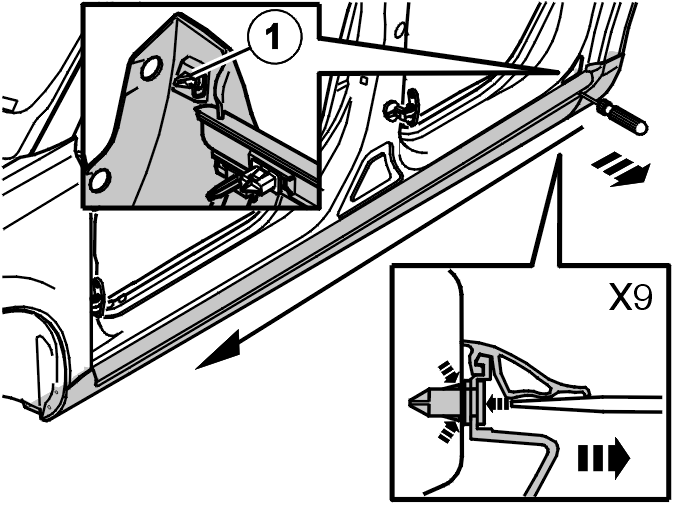 1

X9